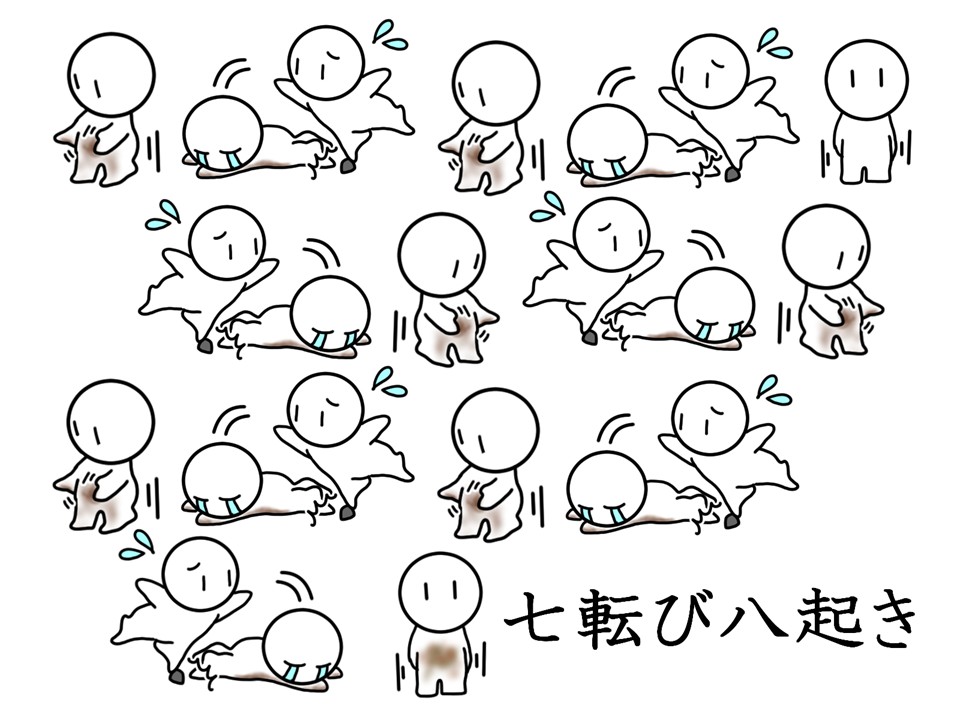 七転び八起き